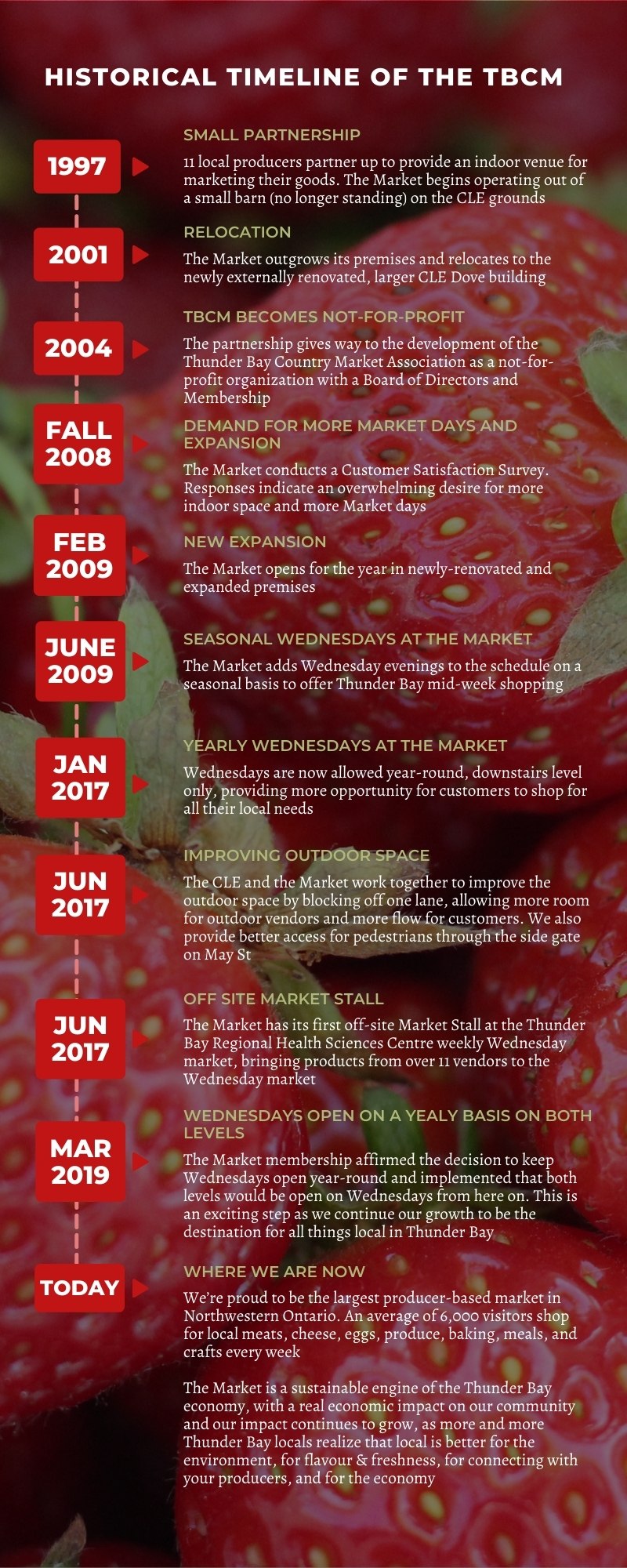 HISTORICAL TIMELINE OF THE TBCM

1997

SMALL PARTNERSHIP

11 local producers partner up to provide an indoor venue for marketing their goods. The Market begins operating out of a small barn (no longer standing) on the CLE grounds

2001

RELOCATION

The Market outgrows its premises and relocates to the newly externally renovated, larger CLE Dove building

2004

TBCM BECOMES NOT-FOR-PROFIT

The partnership gives way to the development of the Thunder Bay Country Market Association as a not-for-profit organization with a Board of Directors and Membership

FALL 2008

DEMAND FOR MORE MARKET DAYS AND EXPANSION

The Market conducts a Customer Satisfaction Survey. Responses indicate an overwhelming desire for more indoor space and more Market days

FEB 2009

NEW EXPANSION

The Market opens for the year in newly-renovated and expanded premises

JUNE 2009

SEASONAL WEDNESDAYS AT THE MARKET

The Market adds Wednesday evenings to the schedule on a seasonal basis to offer Thunder Bay mid-week shopping

JAN 2017

YEARLY WEDNESDAYS AT THE MARKET

Wednesdays are now allowed year-round, downstairs level only, providing more opportunity for customers to shop for all their local needs

JUN 2017

IMPROVING OUTDOOR SPACE

The CLE and the Market work together to improve the outdoor space by blocking off one lane, allowing more room for outdoor vendors and more flow for customers. We also provide better access for pedestrians through the side gate on May St

JUN 2017

OFF SITE MARKET STALL

The Market has its first off-site Market Stall at the Thunder Bay Regional Health Sciences Centre weekly Wednesday market, bringing products from over 11 vendors to the Wednesday market

MAR 2019

WEDNESDAYS OPEN ON A YEALY BASIS ON BOTH LEVELS

The Market membership affirmed the decision to keep Wednesdays open year-round and implemented that both levels would be open on Wednesdays from here on. This is an exciting step as we continue our growth to be the destination for all things local in Thunder Bay

TODAY

WHERE WE ARE NOW

We're proud to be the largest producer-based market in Northwestern Ontario. An average of 6,000 visitors shop for local meats, cheese, eggs, produce, baking, meals, and crafts every week

The Market is a sustainable engine of the Thunder Bay economy, with a real economic impact on our community and our impact continues to grow, as more and more Thunder Bay locals realize that local is better for the environment, for flavour & freshness, for connecting with your producers, and for the economy